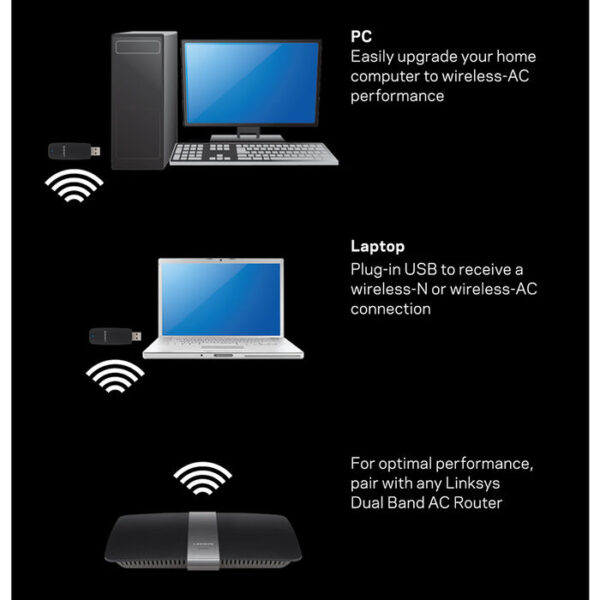 PC
Easily upgrade your home computer to wireless-AC performance

Laptop
Plug-in USB to receive a wireless-N or wireless-AC connection

For optimal performance, pair with any Linksys Dual Band AC Router